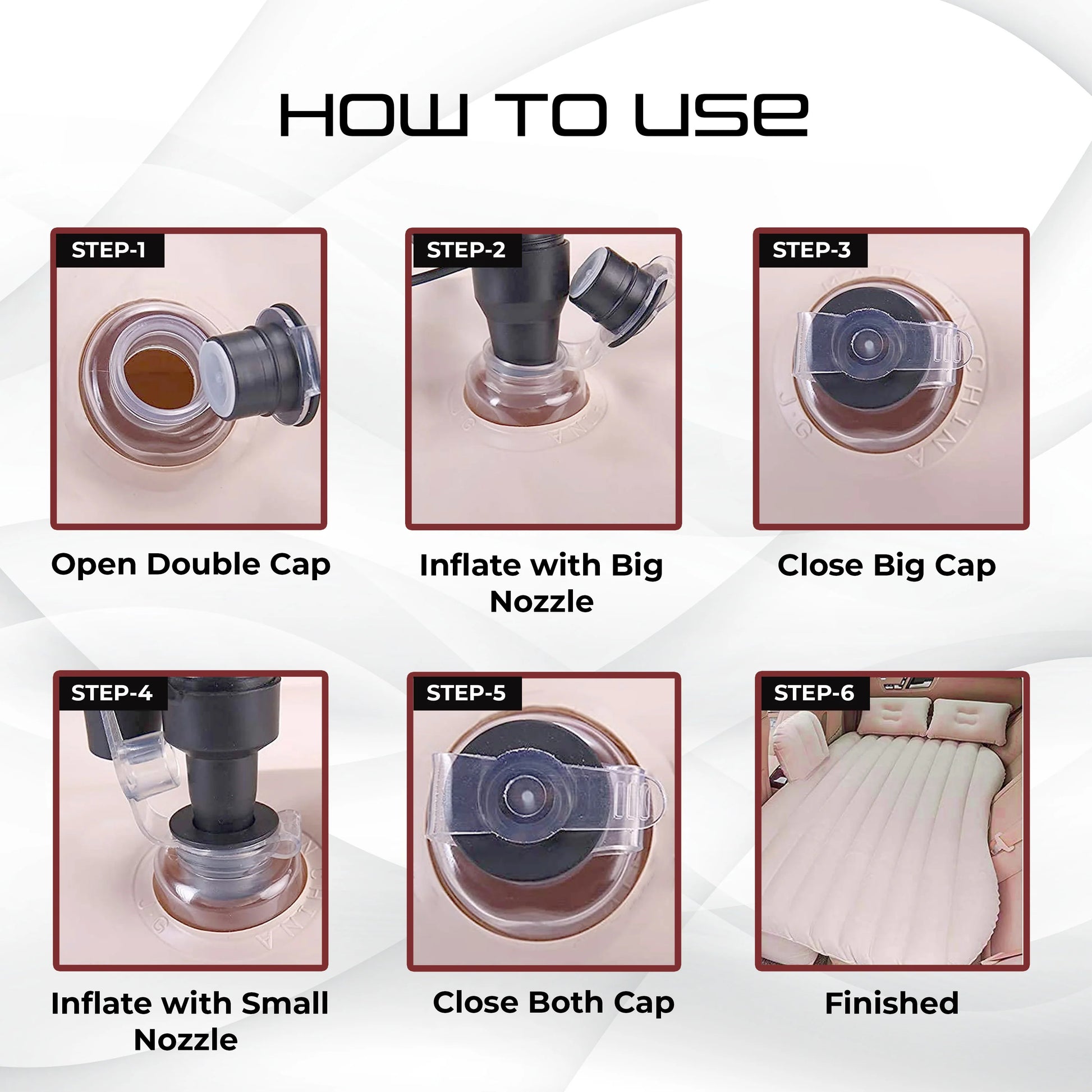 HOW TO USE

STEP-1

Open Double Cap

STEP-2

Inflate with Big Nozzle

STEP-3

Close Big Cap

STEP-4

Inflate with Small Nozzle

STEP-5

Close Both Cap

STEP-6

Finished