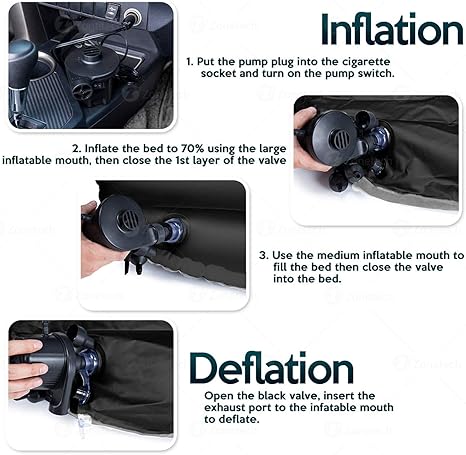 Inflation

1. Put the pump plug into the cigarette socket and turn on the pump switch.

2. Inflate the bed to 70% using the large inflatable mouth, then close the 1st layer of the valve

3. Use the medium inflatable mouth to fill the bed then close the valve into the bed.

Deflation

Open the black valve, insert the exhaust port to the infatable mouth to deflate.