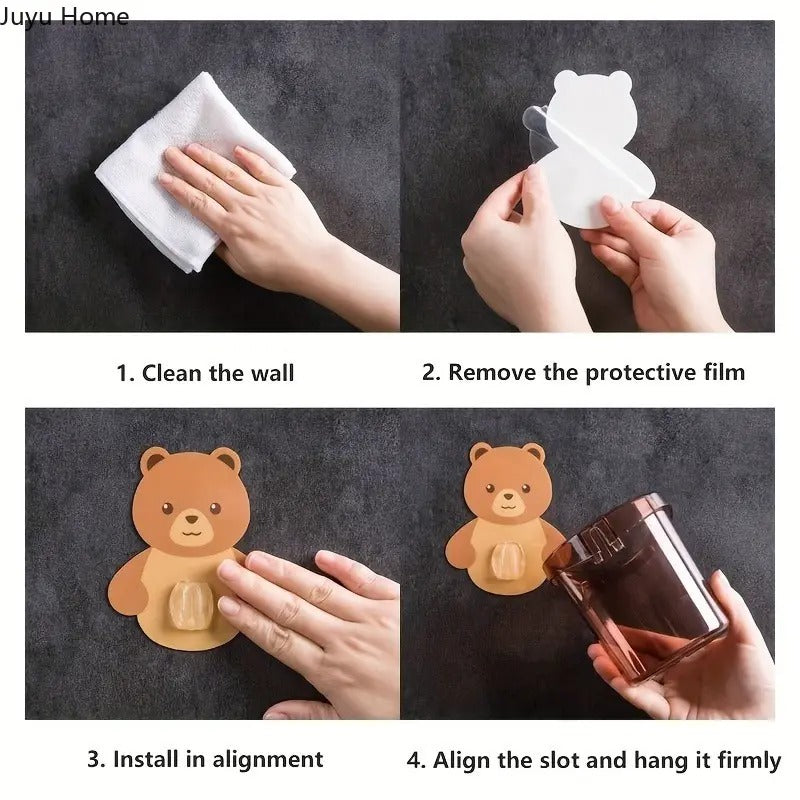 Juyu Home

1. Clean the wall

2. Remove the protective film

3. Install in alignment

4. Align the slot and hang it firmly