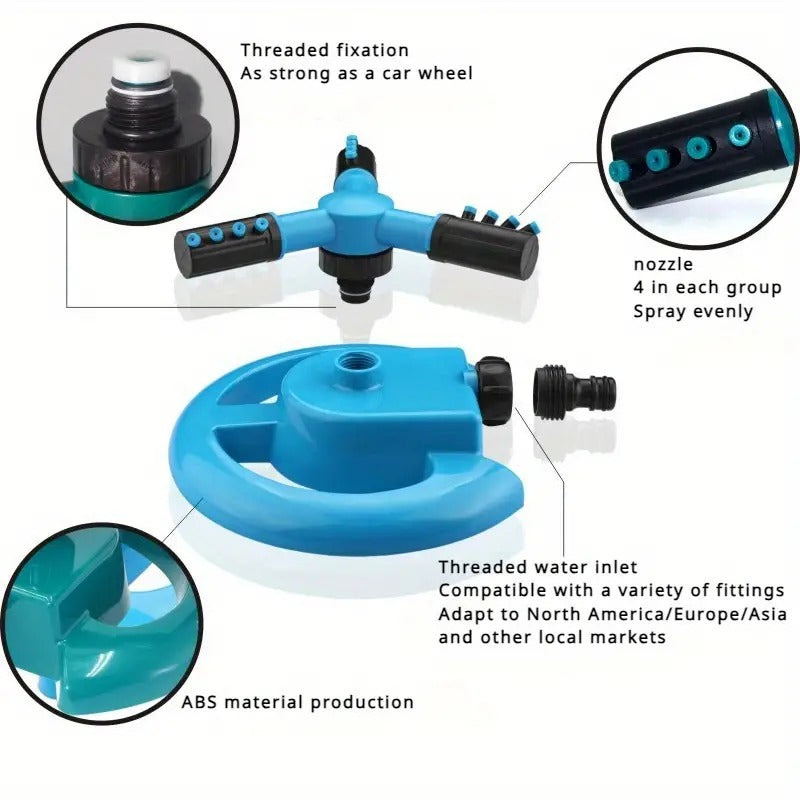 Threaded fixation
As strong as a car wheel

nozzle
4 in each group
Spray evenly

Threaded water inlet
Compatible with a variety of fittings
Adapt to North America/Europe/Asia
and other local markets

ABS material production