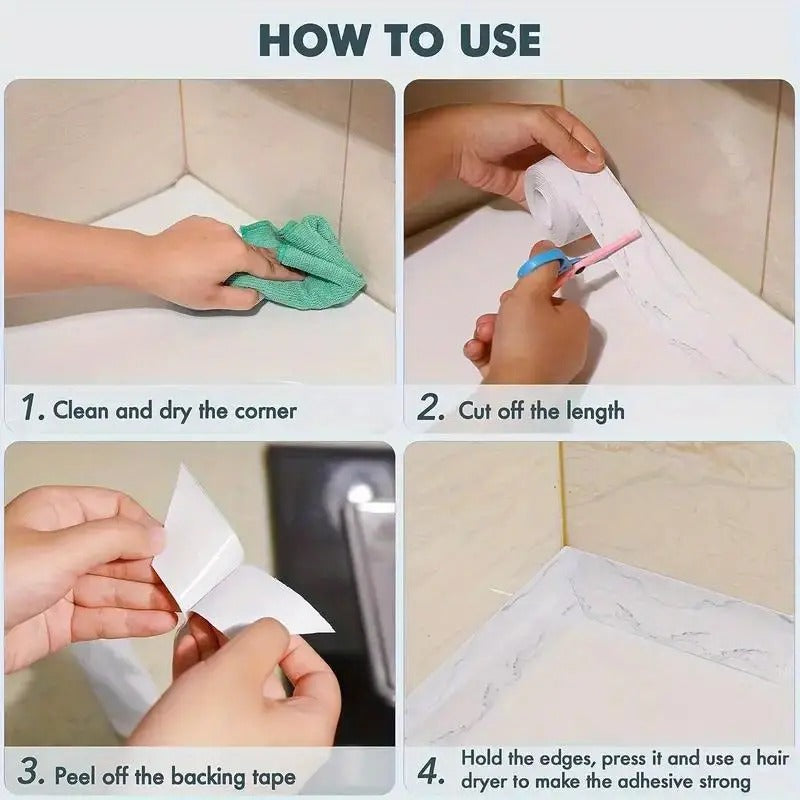 HOW TO USE

1. Clean and dry the corner

2. Cut off the length

3. Peel off the backing tape

4. Hold the edges, press it and use a hair dryer to make the adhesive strong