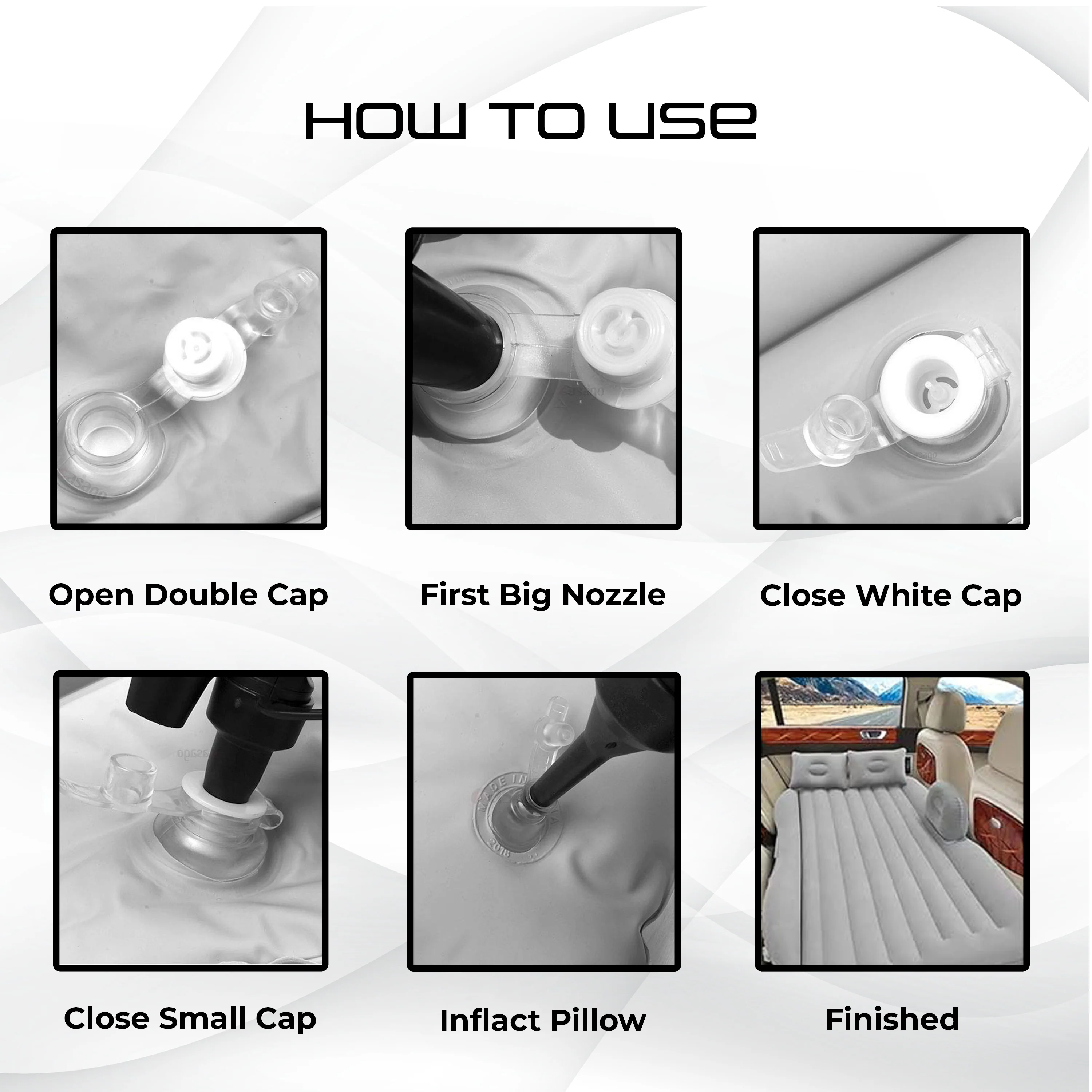 HOW TO USE

Open Double Cap

First Big Nozzle

Close White Cap

Close Small Cap

Inflact Pillow

Finished