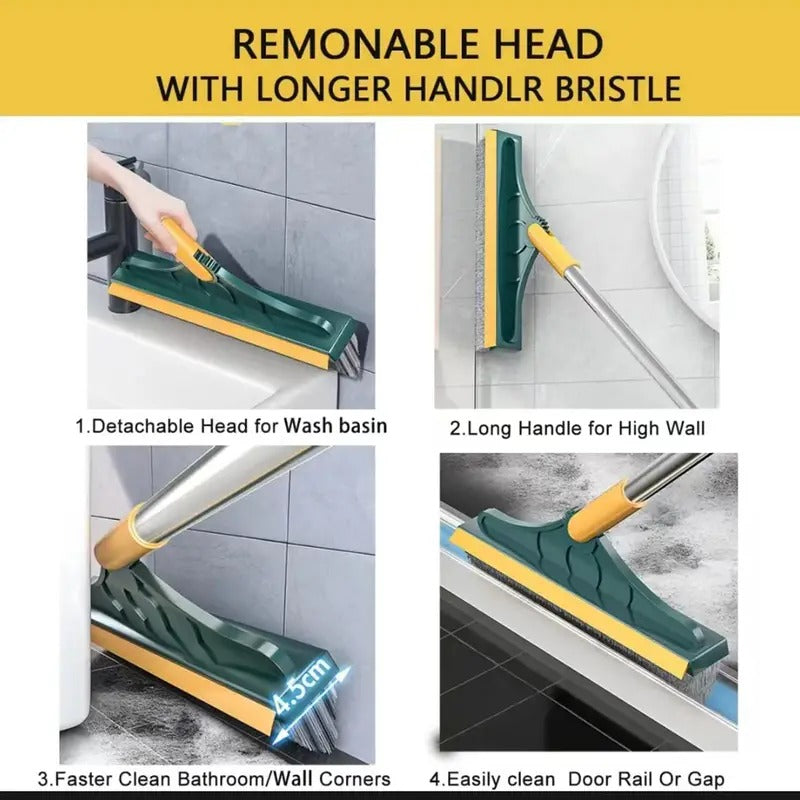 REMONABLE HEAD
WITH LONGER HANDLR BRISTLE

1.Detachable Head for Wash basin

2.Long Handle for High Wall

4.5cm

3.Faster Clean Bathroom/Wall Corners

4.Easily clean Door Rail Or Gap