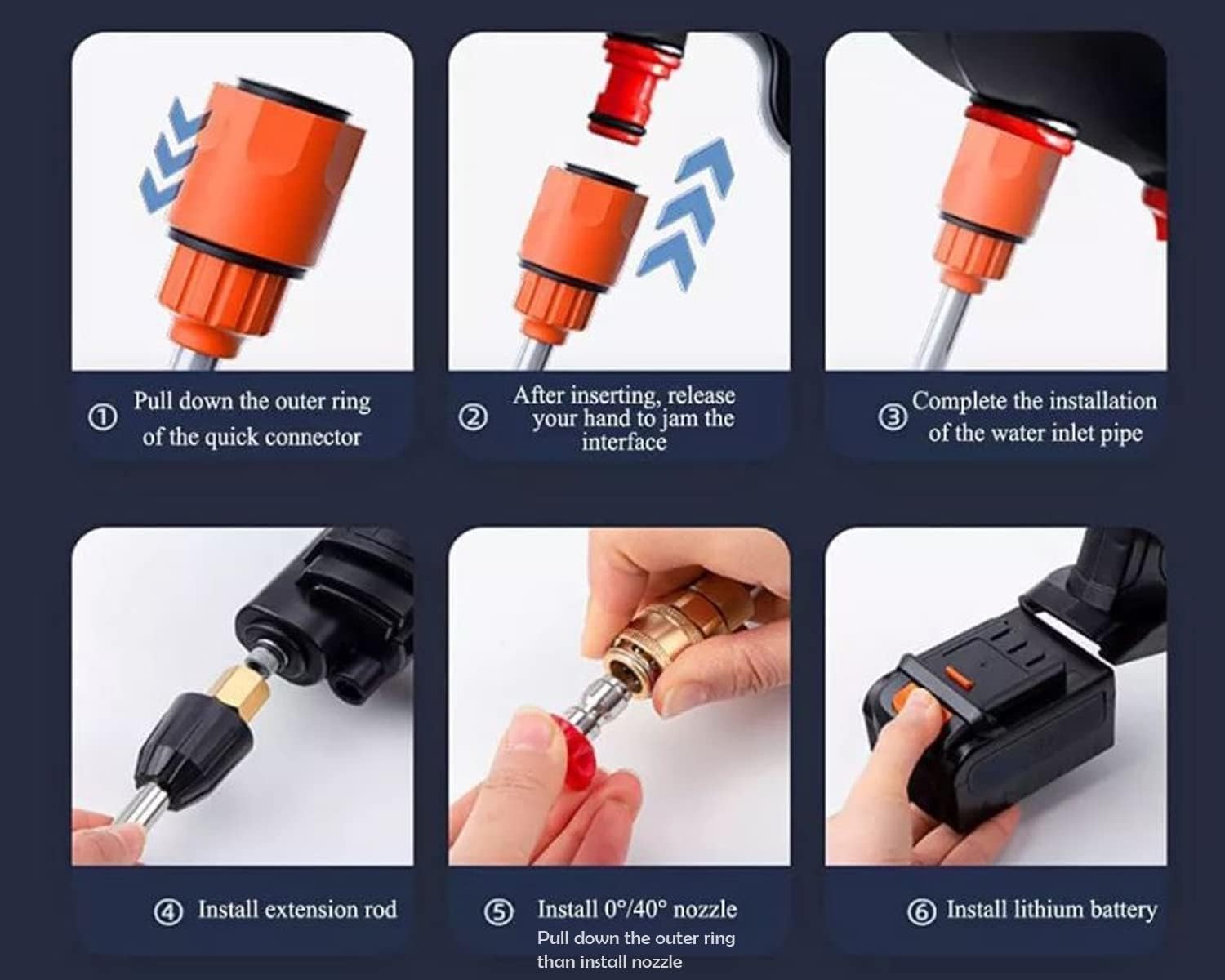 ① Pull down the outer ring of the quick connector

② After inserting, release your hand to jam the interface

③ Complete the installation of the water inlet pipe

④ Install extension rod

⑤ Install 0°/40° nozzle
Pull down the outer ring than install nozzle

⑥ Install lithium battery