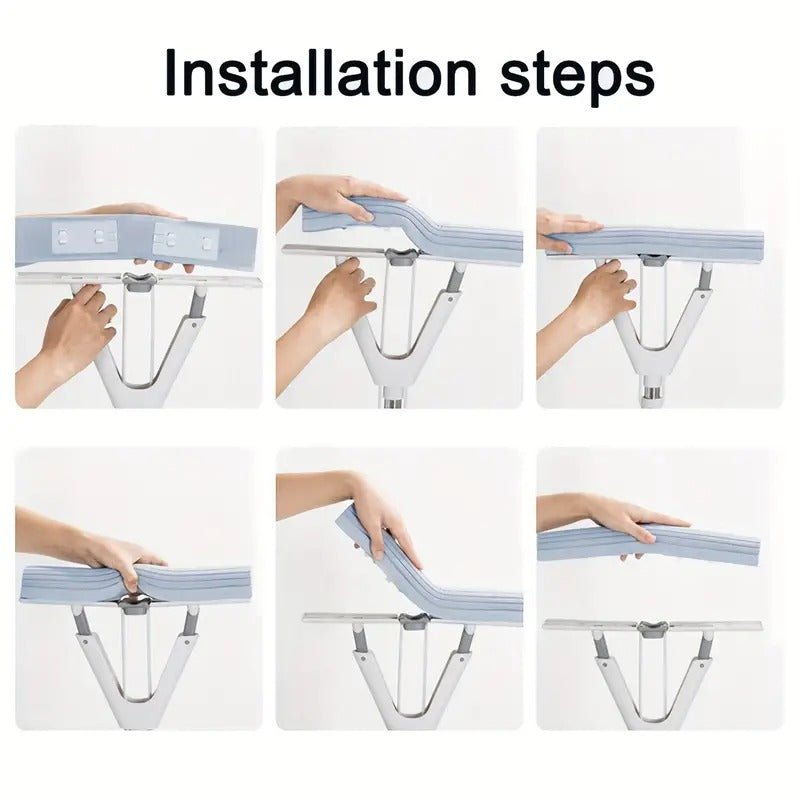 Installation steps