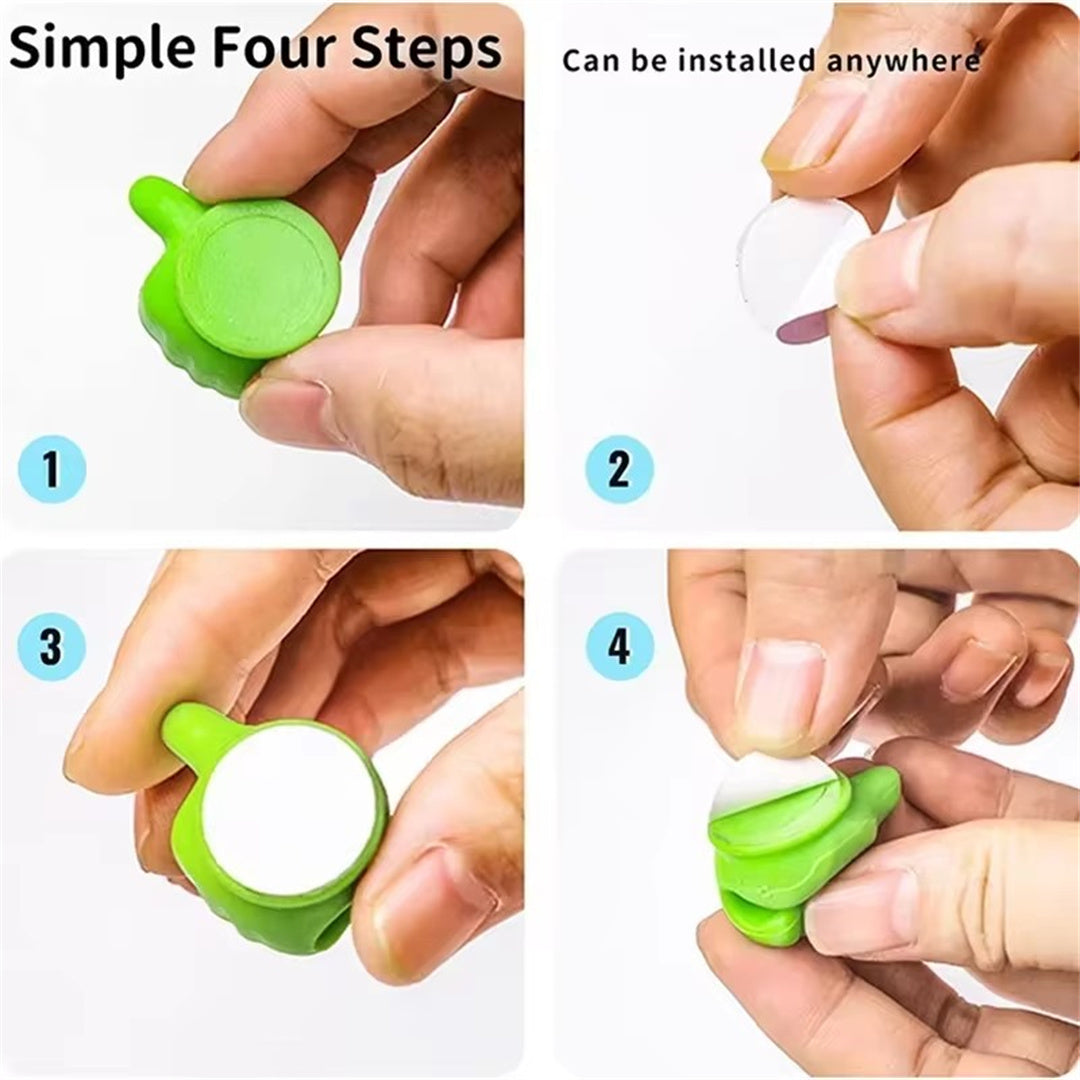 Simple Four Steps

Can be installed anywhere

1

2

3

4