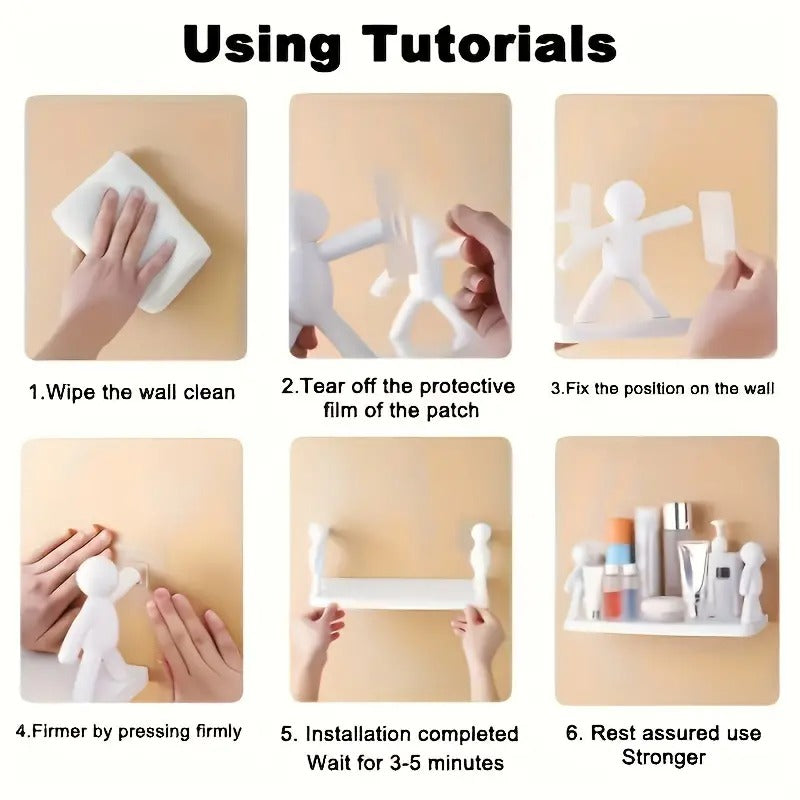 Using Tutorials

1.Wipe the wall clean

2.Tear off the protective film of the patch

3.Fix the position on the wall

4.Firmer by pressing firmly

5. Installation completed Wait for 3-5 minutes

6. Rest assured use Stronger