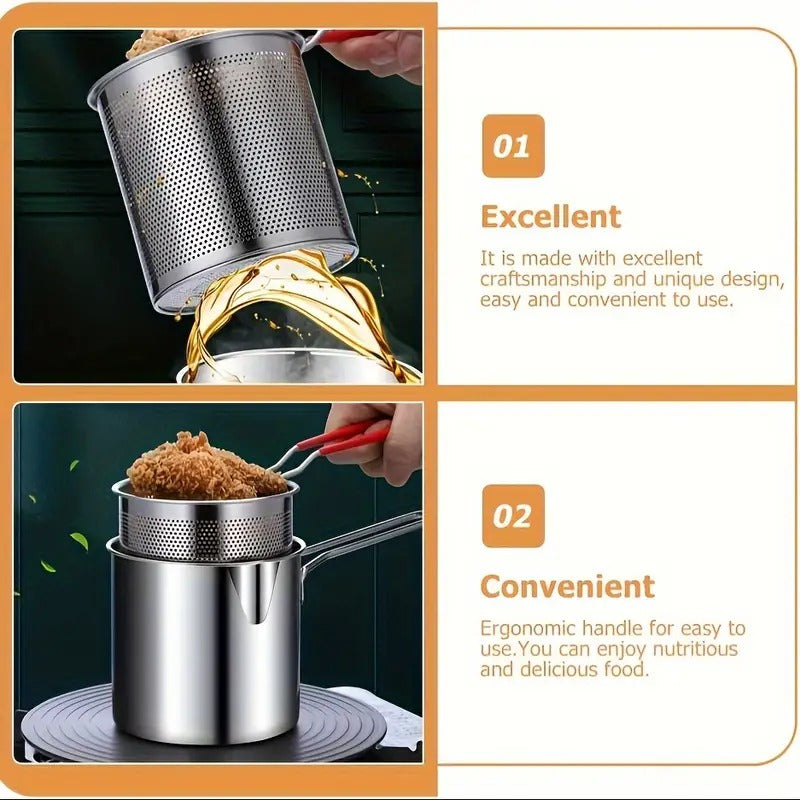 01

Excellent

It is made with excellent craftsmanship and unique design, easy and convenient to use.

02

Convenient

Ergonomic handle for easy to use.You can enjoy nutritious and delicious food.