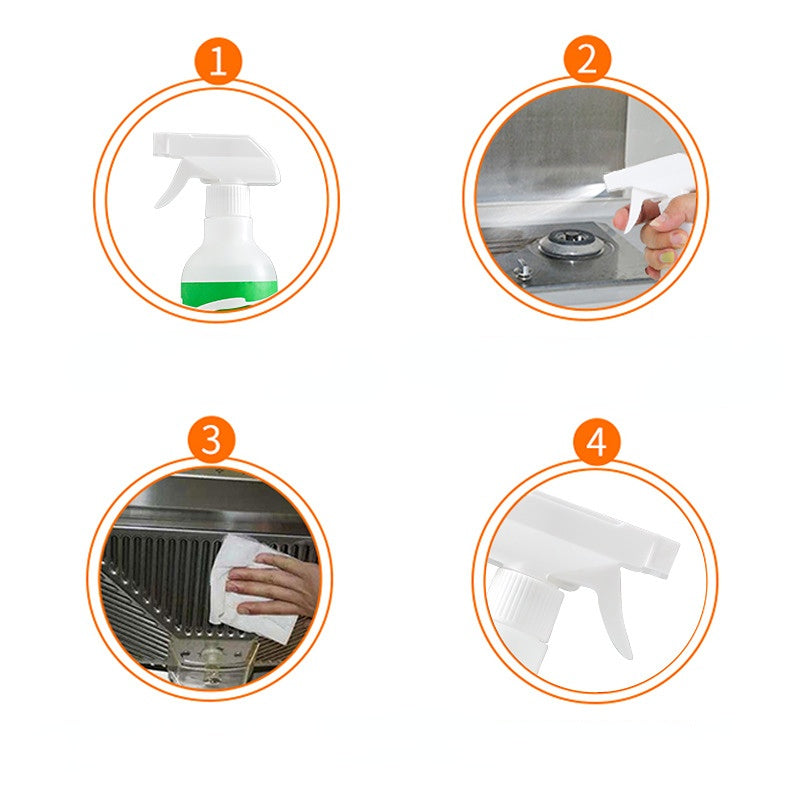 1

2

3

4