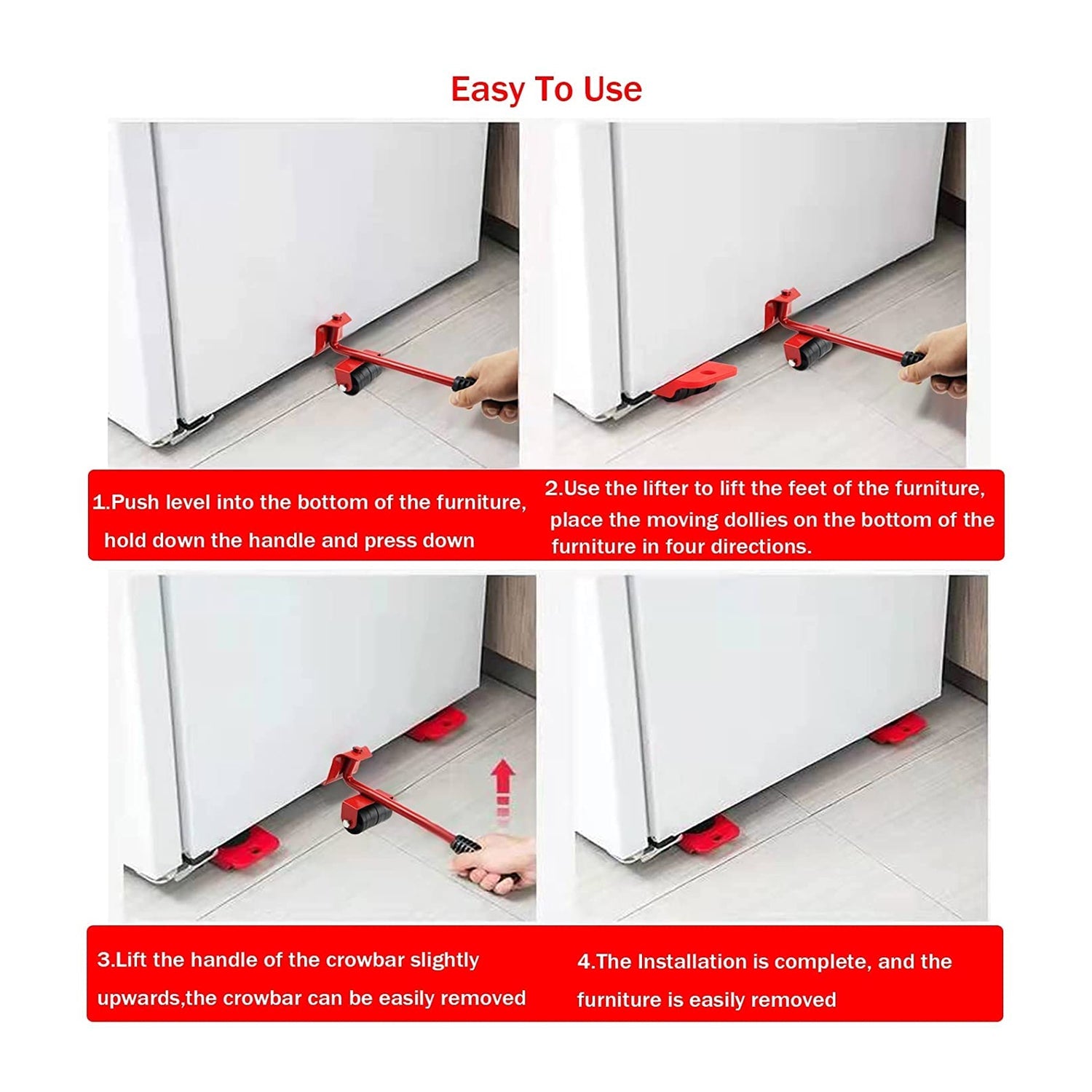 Easy To Use

1.Push level into the bottom of the furniture, hold down the handle and press down

2.Use the lifter to lift the feet of the furniture, place the moving dollies on the bottom of the furniture in four directions.

3.Lift the handle of the crowbar slightly upwards,the crowbar can be easily removed

4.The Installation is complete, and the furniture is easily removed